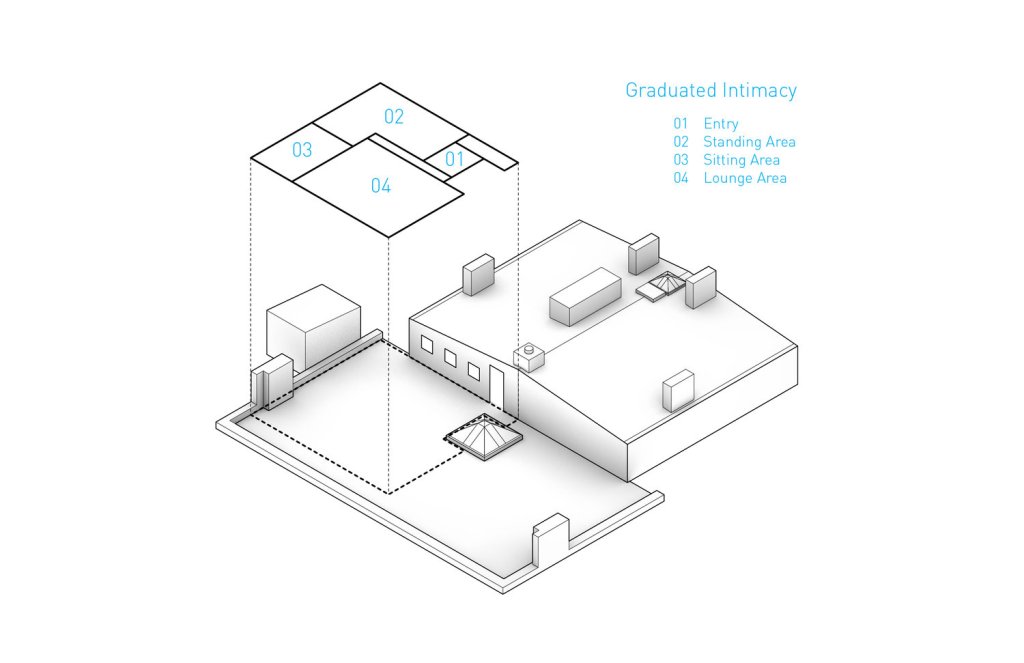 Graduated Intimacy

01 Entry
02 Standing Area
03 Sitting Area
04 Lounge Area

02
03
01
04