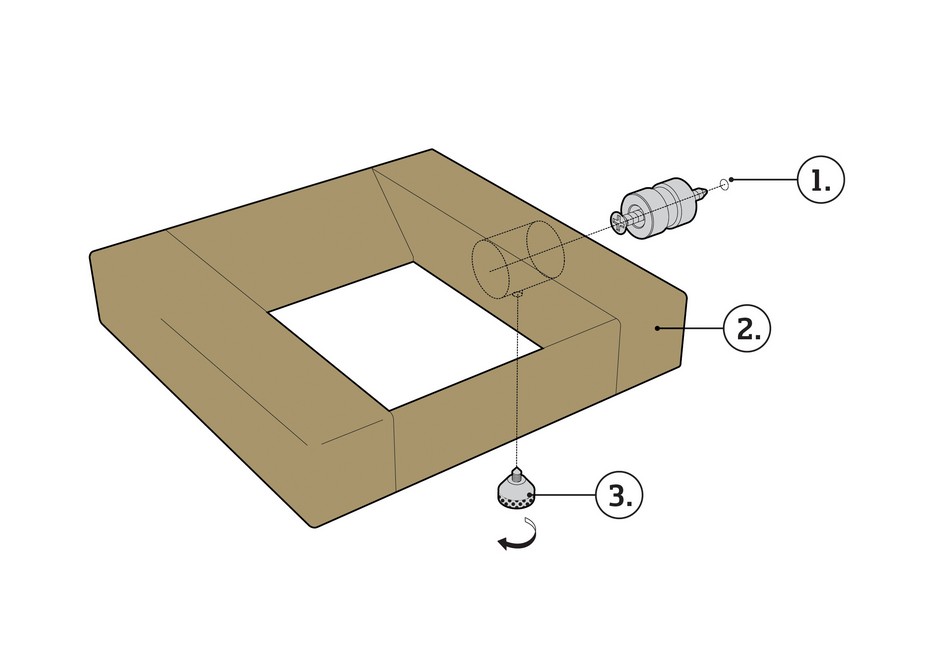 1.

2.

3.